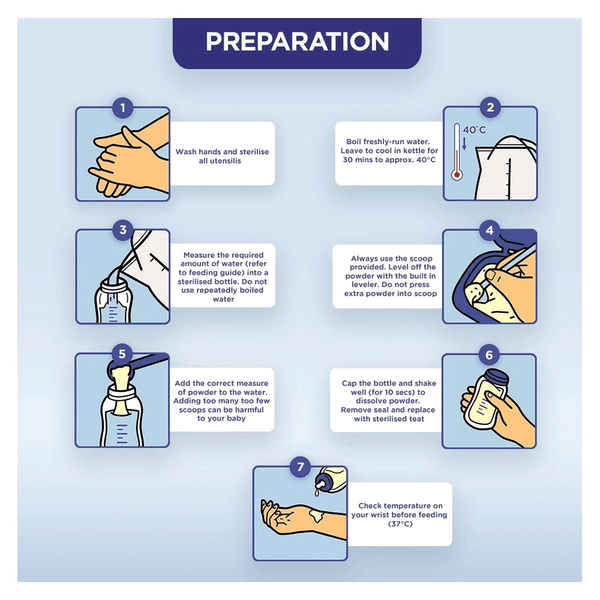 PREPARATION

1

Wash hands and sterilise all utensilis

2

40°C

Boil freshly-run water. Leave to cool in kettle for 30 mins to approx. 40°C

3

Measure the required amount of water (refer to feeding guide) into a sterilised bottle. Do not use repeatedly boiled water

4

Always use the scoop provided. Level off the powder with the built in leveler. Do not press extra powder into scoop

5

Add the correct measure of powder to the water. Adding too many too few scoops can be harmful to your baby

6

Cap the bottle and shake well (for 10 secs) to dissolve powder. Remove seal and replace with sterilised teat

7

Check temperature on your wrist before feeding (37°C)