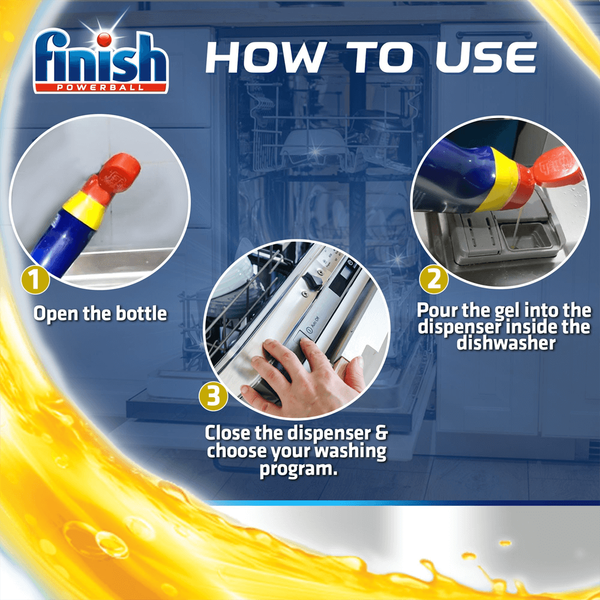 finish
POWERBALL

HOW TO USE

1
Open the bottle

2
Pour the gel into the dispenser inside the dishwasher

3
Close the dispenser & choose your washing program.