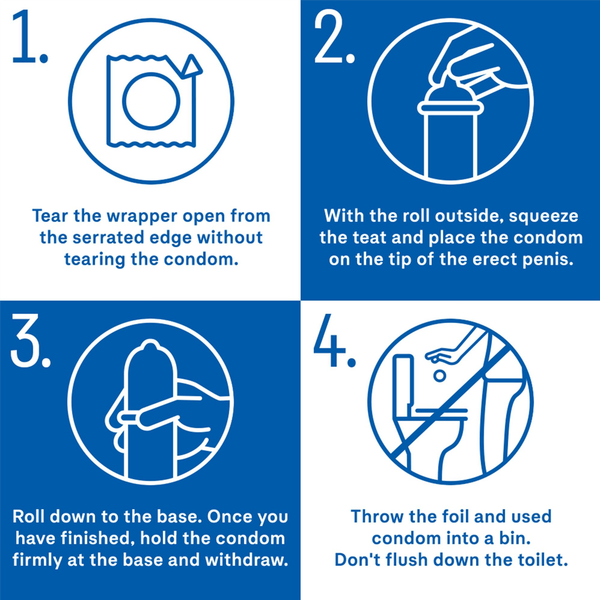 1.

Tear the wrapper open from the serrated edge without tearing the condom.

2.

With the roll outside, squeeze the teat and place the condom on the tip of the erect penis.

3.

Roll down to the base. Once you have finished, hold the condom firmly at the base and withdraw.

4.

Throw the foil and used condom into a bin.
Don't flush down the toilet.