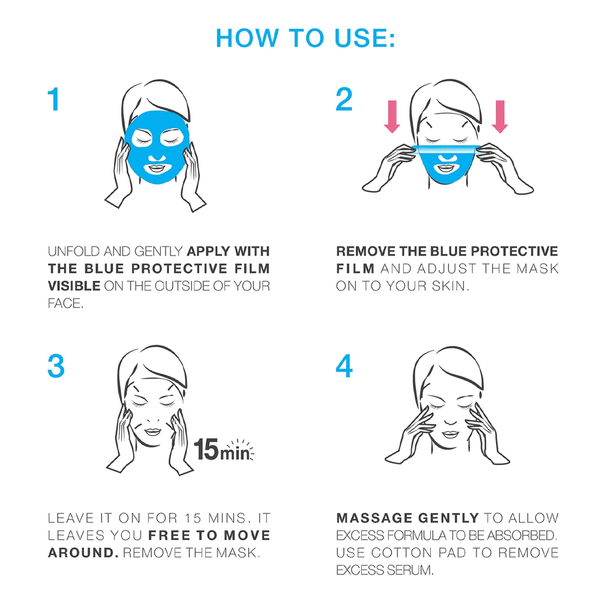 HOW TO USE:

1

UNFOLD AND GENTLY APPLY WITH THE BLUE PROTECTIVE FILM VISIBLE ON THE OUTSIDE OF YOUR FACE.

2

REMOVE THE BLUE PROTECTIVE FILM AND ADJUST THE MASK ON TO YOUR SKIN.

3

15min

LEAVE IT ON FOR 15 MINS. IT LEAVES YOU FREE TO MOVE AROUND. REMOVE THE MASK.

4

MASSAGE GENTLY TO ALLOW EXCESS FORMULA TO BE ABSORBED. USE COTTON PAD TO REMOVE EXCESS SERUM.