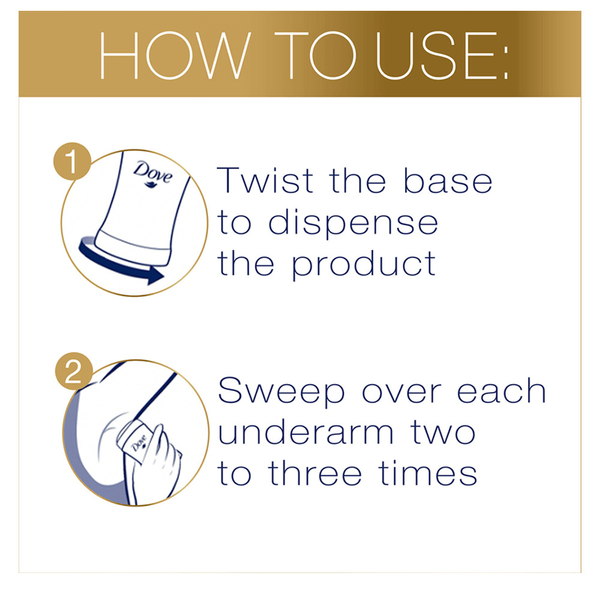 HOW TO USE:

1

Dove

Twist the base to dispense the product

2

Dove

Sweep over each underarm two to three times