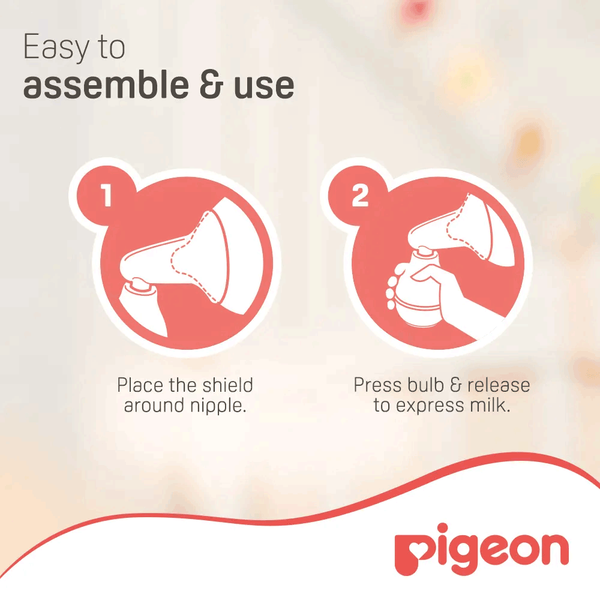 Easy to
assemble & use

1

Place the shield around nipple.

2

Press bulb & release to express milk.

pigeon