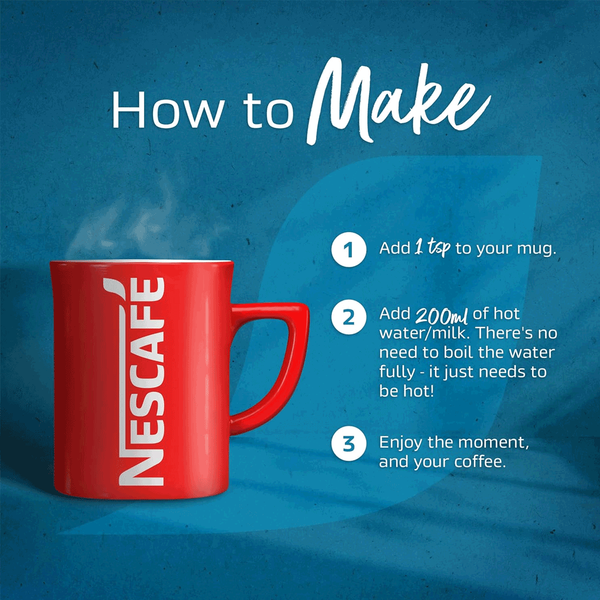 How to Make

NESCAFÉ

1 Add 1 tsp to your mug.

2 Add 200ml of hot water/milk. There's no need to boil the water fully - it just needs to be hot!

3 Enjoy the moment, and your coffee.