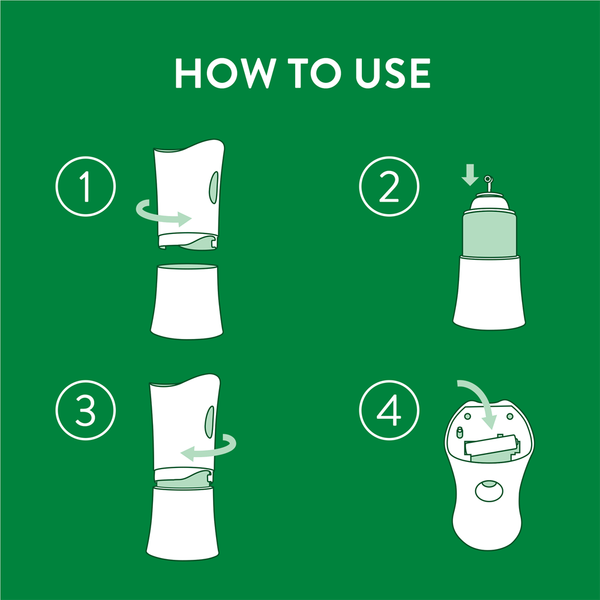 HOW TO USE

1

2

3

4