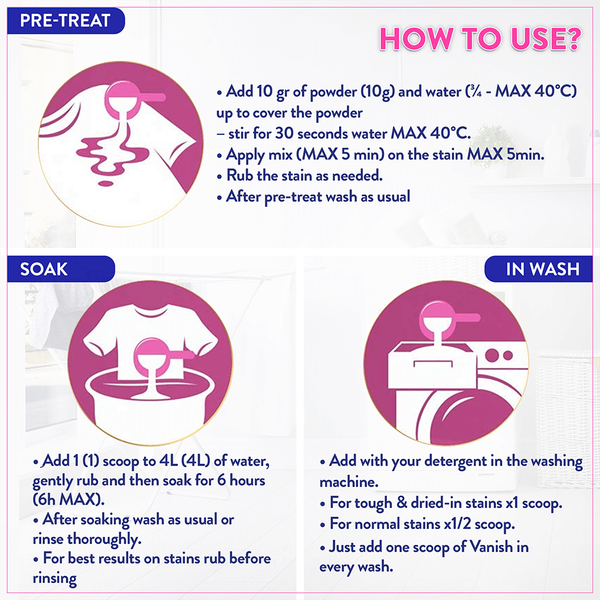 PRE-TREAT

HOW TO USE?

• Add 10 gr of powder (10g) and water (¾ - MAX 40°C) up to cover the powder
– stir for 30 seconds water MAX 40°C.
• Apply mix (MAX 5 min) on the stain MAX 5min.
• Rub the stain as needed.
• After pre-treat wash as usual

SOAK

• Add 1 (1) scoop to 4L (4L) of water, gently rub and then soak for 6 hours (6h MAX).
• After soaking wash as usual or rinse thoroughly.
• For best results on stains rub before rinsing

IN WASH

• Add with your detergent in the washing machine.
• For tough & dried-in stains x1 scoop.
• For normal stains x1/2 scoop.
• Just add one scoop of Vanish in every wash.