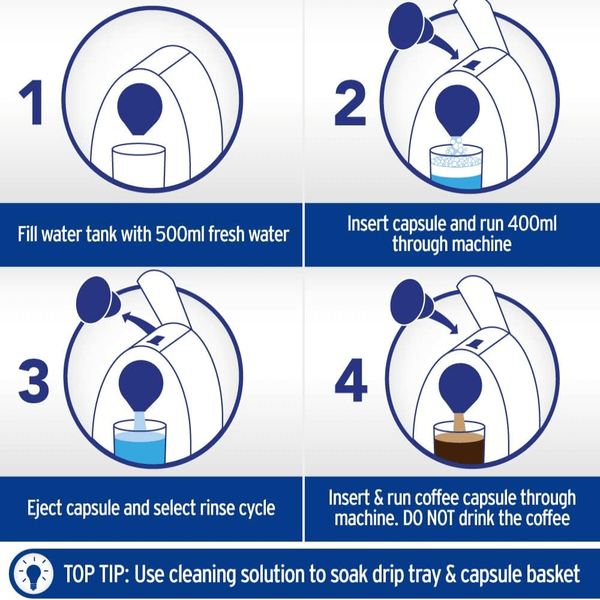 1

Fill water tank with 500ml fresh water

2

Insert capsule and run 400ml through machine

3

Eject capsule and select rinse cycle

4

Insert & run coffee capsule through machine. DO NOT drink the coffee

TOP TIP: Use cleaning solution to soak drip tray & capsule basket