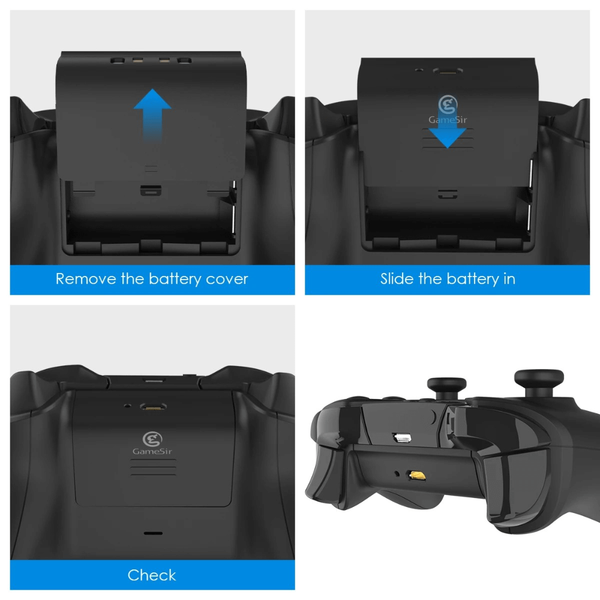 Remove the battery cover

GameSir

Slide the battery in

GameSir

Check