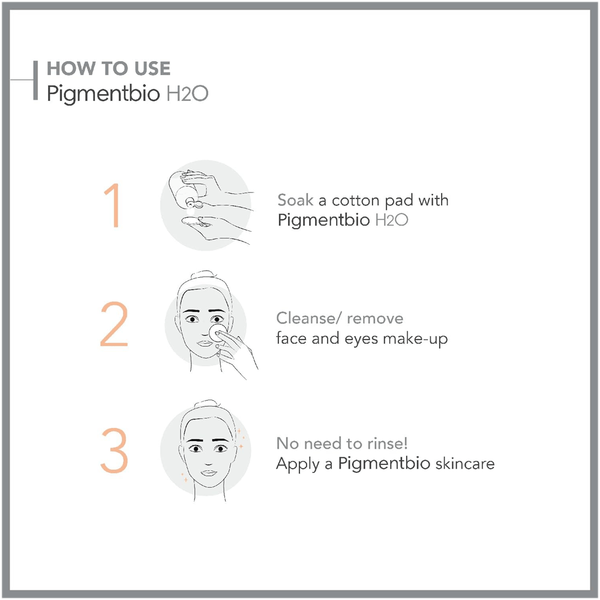 HOW TO USE
Pigmentbio H2O

1
Soak a cotton pad with Pigmentbio H2O

2
Cleanse/ remove face and eyes make-up

3
No need to rinse! Apply a Pigmentbio skincare