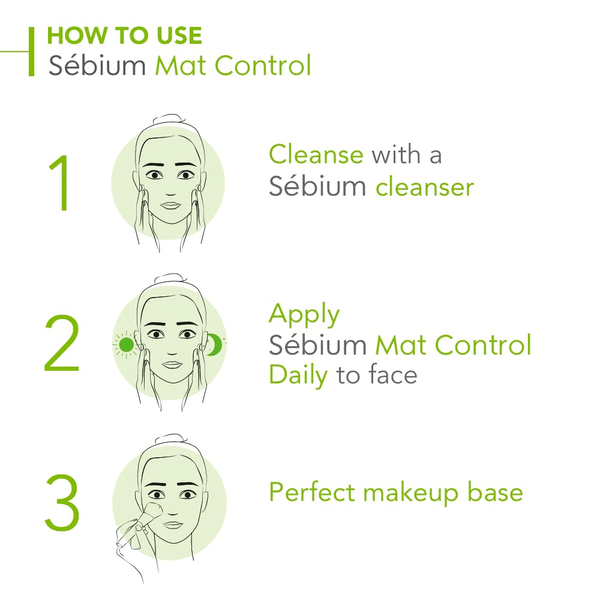 HOW TO USE
Sébium Mat Control

1

Cleanse with a Sébium cleanser

2

Apply Sébium Mat Control Daily to face

3

Perfect makeup base