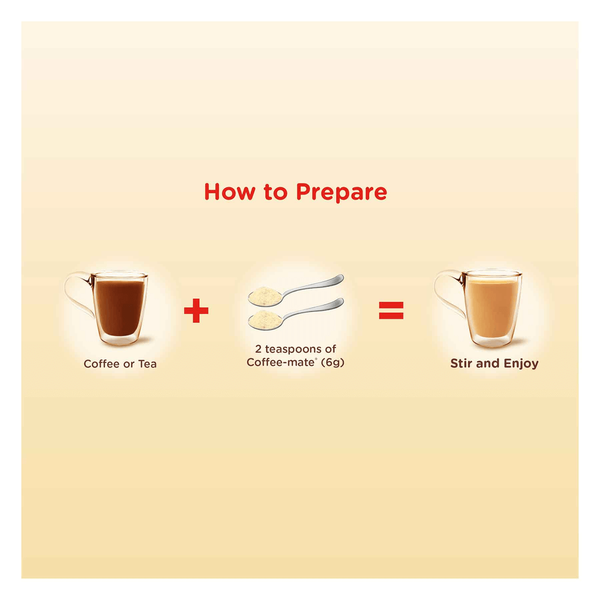 How to Prepare

Coffee or Tea

+

2 teaspoons of Coffee-mate® (6g)

=

Stir and Enjoy