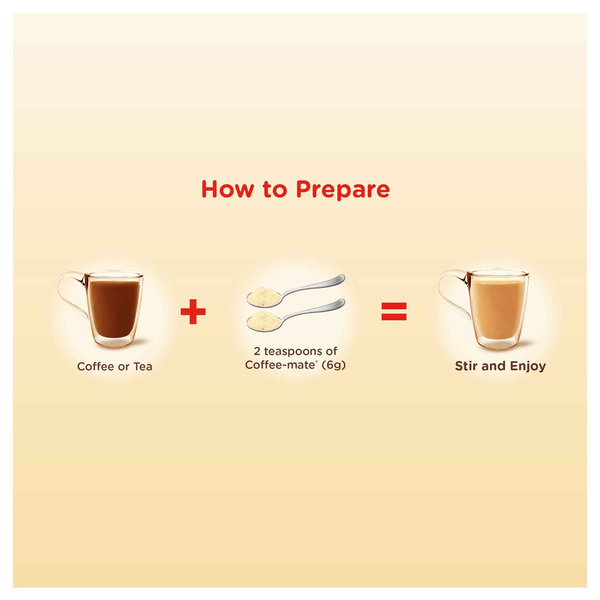 How to Prepare

Coffee or Tea

+

2 teaspoons of Coffee-mate® (6g)

=

Stir and Enjoy