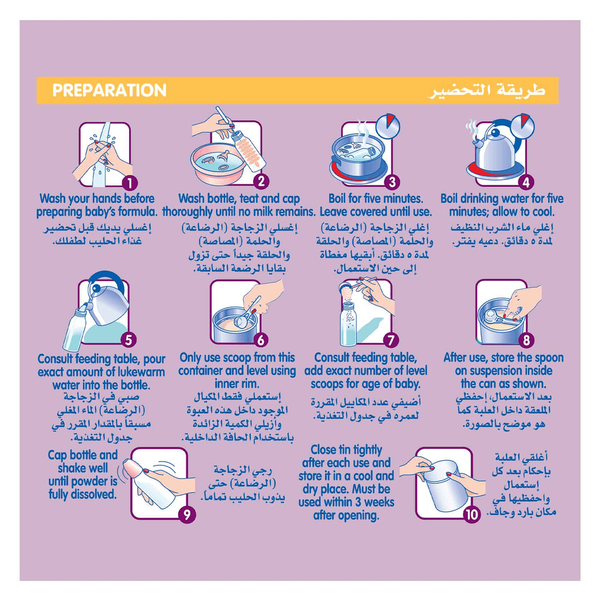 PREPARATION

طريقة التحضير

1

Wash your hands before preparing baby's formula.

إغسلي يديك قبل تحضير غذاء الحليب لطفلك.

2

Wash bottle, teat and cap thoroughly until no milk remains.

إغسلي الزجاجة (الرضاعة) والحلمة (المصاصة) والحلقة جيداً حتى تزول بقايا الرضعة السابقة.

3

Boil for five minutes. Leave covered until use.

إغلي الزجاجة (الرضاعة) والحلمة (المصاصة) والحلقة لمدة ٥ دقائق. أبقيها مغطاة إلى حين الاستعمال.

4

Boil drinking water for five minutes; allow to cool.

إغلي ماء الشرب النظيف لمدة ٥ دقائق. دعيه يفتر.

5

Consult feeding table, pour exact amount of lukewarm water into the bottle.

صبي في الزجاجة (الرضاعة) الماء المغلي مسبقاً بالمقدار المقرر في جدول التغذية.

6

Only use scoop from this container and level using inner rim.

إستعملي فقط المكيال الموجود داخل هذه العبوة وأزيلي الكمية الزائدة باستخدام الحافة الداخلية.

7

Consult feeding table, add exact number of level scoops for age of baby.

أضيفي عدد المكاييل المقررة لعمره في جدول التغذية.

8

After use, store the spoon on suspension inside the can as shown.

بعد الاستعمال، إحفظي الملعقة داخل العلبة كما هو موضح بالصورة.

Cap bottle and shake well until powder is fully dissolved.

9

رجي الزجاجة (الرضاعة) حتى يذوب الحليب تماماً.

Close tin tightly after each use and store it in a cool and dry place. Must be used within 3 weeks after opening.

10

أغلقي العلبة بإحكام بعد كل إستعمال واحفظيها في مكان بارد وجاف.