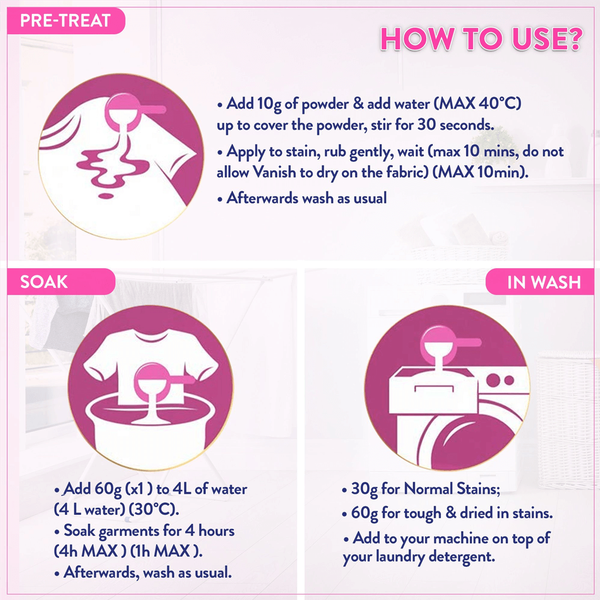 PRE-TREAT

HOW TO USE?

• Add 10g of powder & add water (MAX 40°C) up to cover the powder, stir for 30 seconds.

• Apply to stain, rub gently, wait (max 10 mins, do not allow Vanish to dry on the fabric) (MAX 10min).

• Afterwards wash as usual

SOAK

• Add 60g (x1 ) to 4L of water (4 L water) (30°C).

• Soak garments for 4 hours (4h MAX ) (1h MAX ).

• Afterwards, wash as usual.

IN WASH

• 30g for Normal Stains;

• 60g for tough & dried in stains.

• Add to your machine on top of your laundry detergent.