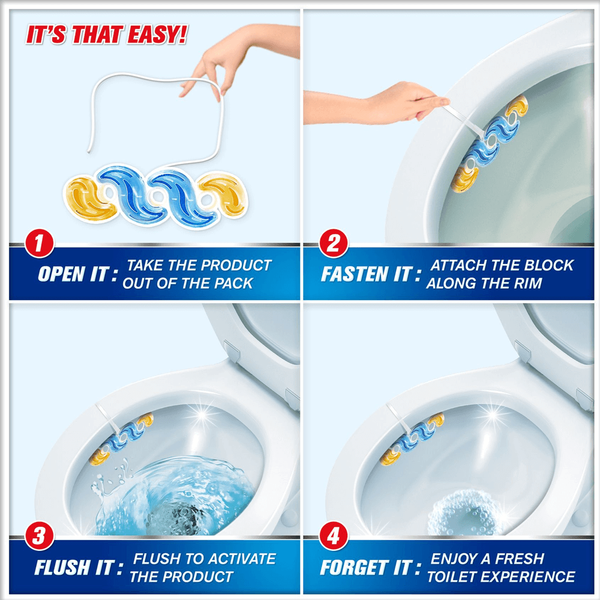 IT'S THAT EASY!

1

OPEN IT : TAKE THE PRODUCT OUT OF THE PACK

2

FASTEN IT : ATTACH THE BLOCK ALONG THE RIM

3

FLUSH IT : FLUSH TO ACTIVATE THE PRODUCT

4

FORGET IT : ENJOY A FRESH TOILET EXPERIENCE