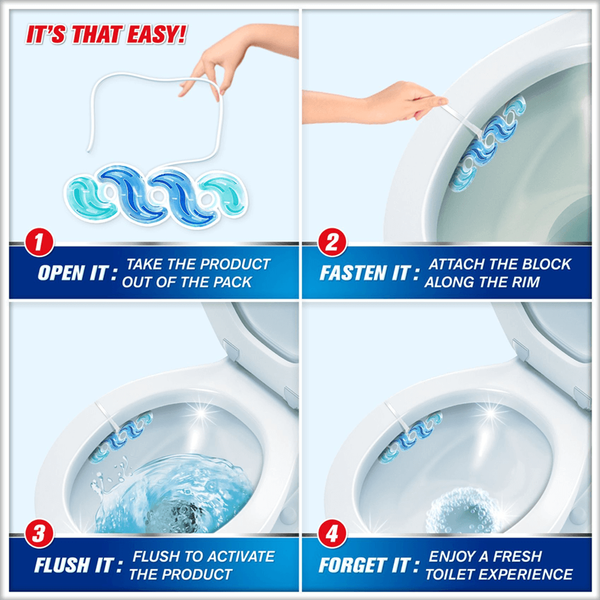 IT'S THAT EASY!

1
OPEN IT : TAKE THE PRODUCT OUT OF THE PACK

2
FASTEN IT : ATTACH THE BLOCK ALONG THE RIM

3
FLUSH IT : FLUSH TO ACTIVATE THE PRODUCT

4
FORGET IT : ENJOY A FRESH TOILET EXPERIENCE