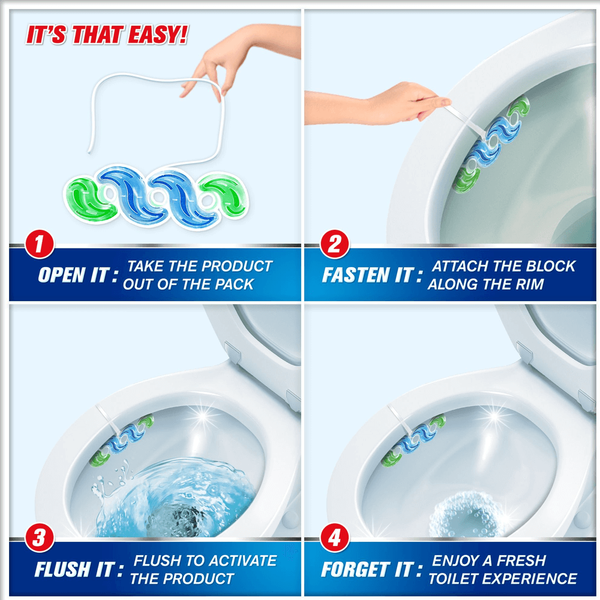 IT'S THAT EASY!

1

OPEN IT : TAKE THE PRODUCT OUT OF THE PACK

2

FASTEN IT : ATTACH THE BLOCK ALONG THE RIM

3

FLUSH IT : FLUSH TO ACTIVATE THE PRODUCT

4

FORGET IT : ENJOY A FRESH TOILET EXPERIENCE