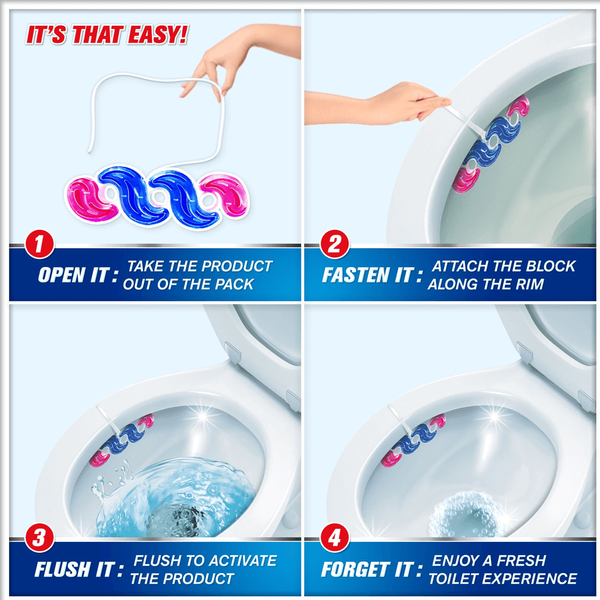 IT'S THAT EASY!

1

OPEN IT : TAKE THE PRODUCT OUT OF THE PACK

2

FASTEN IT : ATTACH THE BLOCK ALONG THE RIM

3

FLUSH IT : FLUSH TO ACTIVATE THE PRODUCT

4

FORGET IT : ENJOY A FRESH TOILET EXPERIENCE