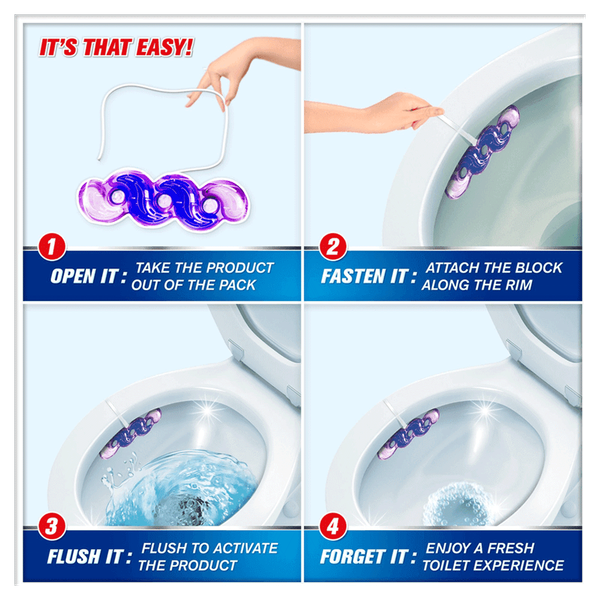 IT'S THAT EASY!

1

OPEN IT : TAKE THE PRODUCT OUT OF THE PACK

2

FASTEN IT : ATTACH THE BLOCK ALONG THE RIM

3

FLUSH IT : FLUSH TO ACTIVATE THE PRODUCT

4

FORGET IT : ENJOY A FRESH TOILET EXPERIENCE