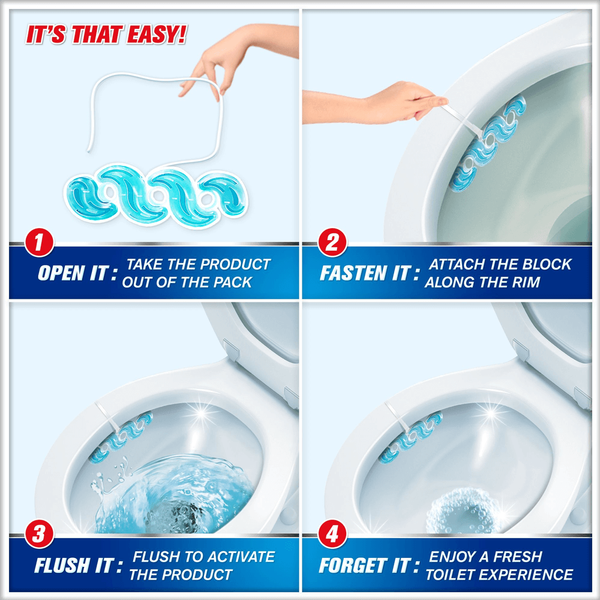 IT'S THAT EASY!

1
OPEN IT : TAKE THE PRODUCT OUT OF THE PACK

2
FASTEN IT : ATTACH THE BLOCK ALONG THE RIM

3
FLUSH IT : FLUSH TO ACTIVATE THE PRODUCT

4
FORGET IT : ENJOY A FRESH TOILET EXPERIENCE