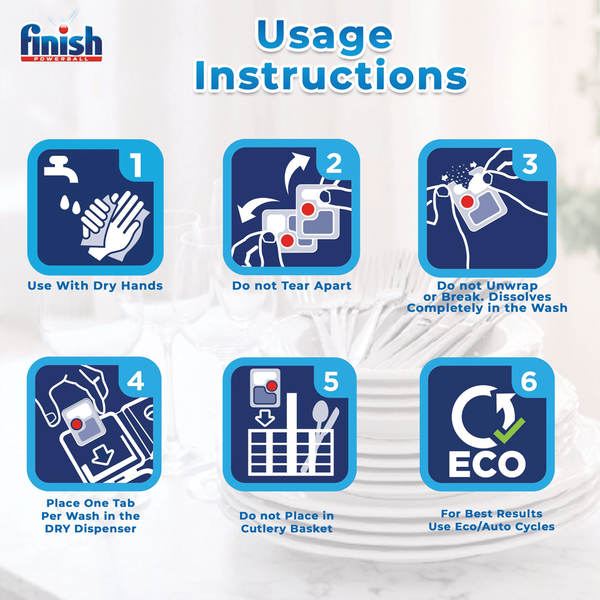 finish
POWERBALL

Usage Instructions

1
Use With Dry Hands

2
Do not Tear Apart

3
Do not Unwrap or Break. Dissolves Completely in the Wash

4
Place One Tab Per Wash in the DRY Dispenser

5
Do not Place in Cutlery Basket

6
ECO
For Best Results Use Eco/Auto Cycles