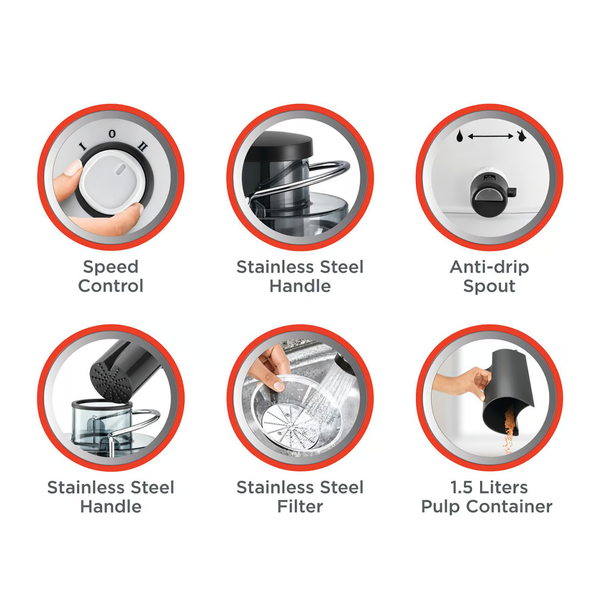 I 0 II

Speed Control

Stainless Steel Handle

Anti-drip Spout

Stainless Steel Handle

Stainless Steel Filter

1.5 Liters Pulp Container