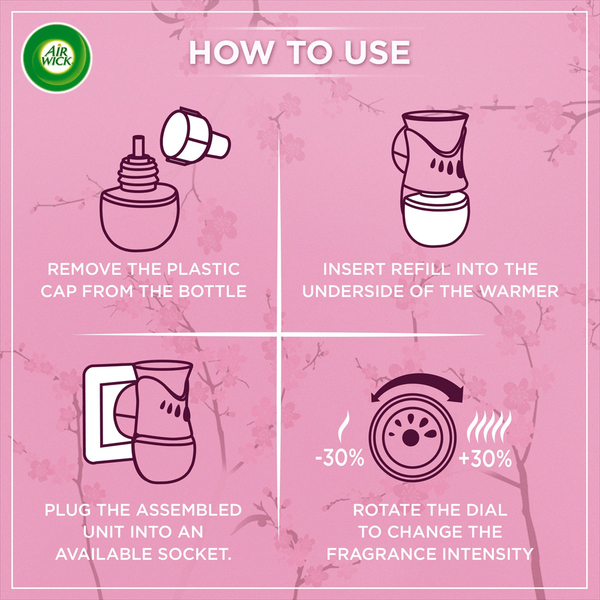 AIR WICK

HOW TO USE

REMOVE THE PLASTIC CAP FROM THE BOTTLE

INSERT REFILL INTO THE UNDERSIDE OF THE WARMER

PLUG THE ASSEMBLED UNIT INTO AN AVAILABLE SOCKET.

-30%

+30%

ROTATE THE DIAL TO CHANGE THE FRAGRANCE INTENSITY