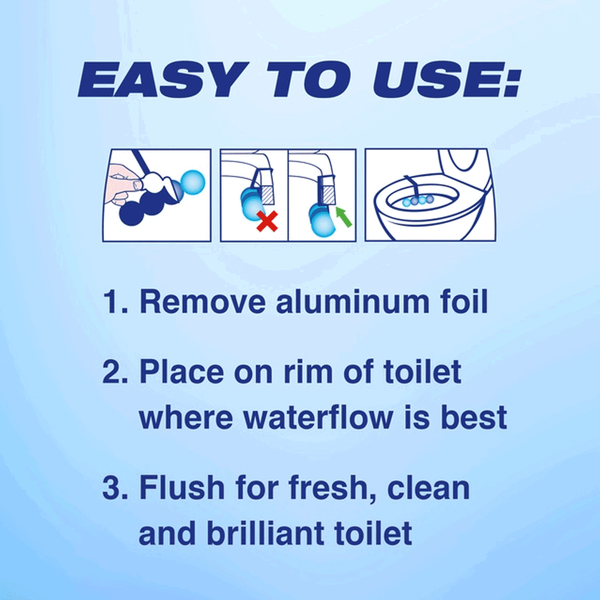 EASY TO USE:

1. Remove aluminum foil

2. Place on rim of toilet where waterflow is best

3. Flush for fresh, clean and brilliant toilet