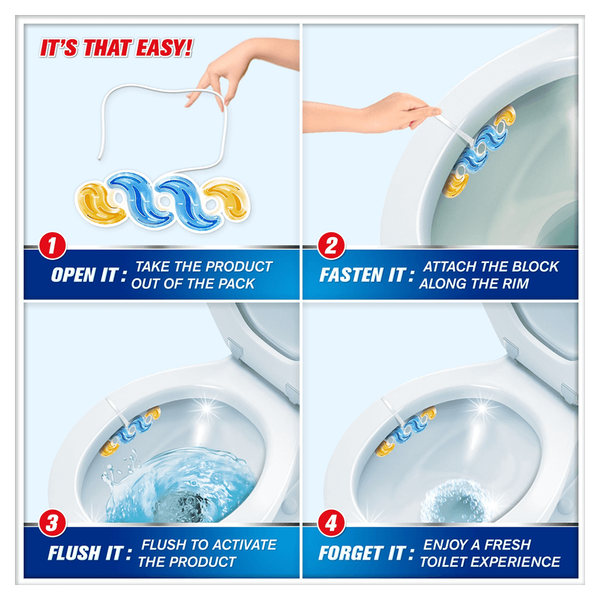 IT'S THAT EASY!

1

OPEN IT : TAKE THE PRODUCT OUT OF THE PACK

2

FASTEN IT : ATTACH THE BLOCK ALONG THE RIM

3

FLUSH IT : FLUSH TO ACTIVATE THE PRODUCT

4

FORGET IT : ENJOY A FRESH TOILET EXPERIENCE