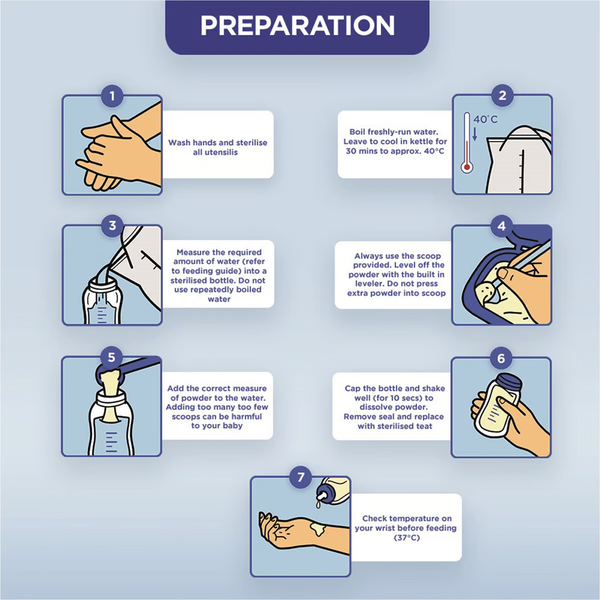 PREPARATION

1

Wash hands and sterilise all utensilis

2

40°C

Boil freshly-run water. Leave to cool in kettle for 30 mins to approx. 40°C

3

Measure the required amount of water (refer to feeding guide) into a sterilised bottle. Do not use repeatedly boiled water

4

Always use the scoop provided. Level off the powder with the built in leveler. Do not press extra powder into scoop

5

Add the correct measure of powder to the water. Adding too many too few scoops can be harmful to your baby

6

Cap the bottle and shake well (for 10 secs) to dissolve powder. Remove seal and replace with sterilised teat

7

Check temperature on your wrist before feeding (37°C)