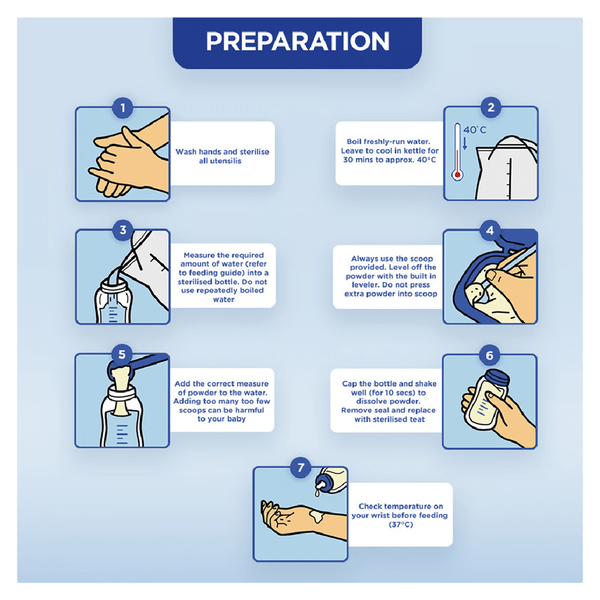 PREPARATION

1

Wash hands and sterilise all utensilis

2

40°C

Boil freshly-run water. Leave to cool in kettle for 30 mins to approx. 40°C

3

Measure the required amount of water (refer to feeding guide) into a sterilised bottle. Do not use repeatedly boiled water

4

Always use the scoop provided. Level off the powder with the built in leveler. Do not press extra powder into scoop

5

Add the correct measure of powder to the water. Adding too many too few scoops can be harmful to your baby

6

Cap the bottle and shake well (for 10 secs) to dissolve powder. Remove seal and replace with sterilised teat

7

Check temperature on your wrist before feeding (37°C)