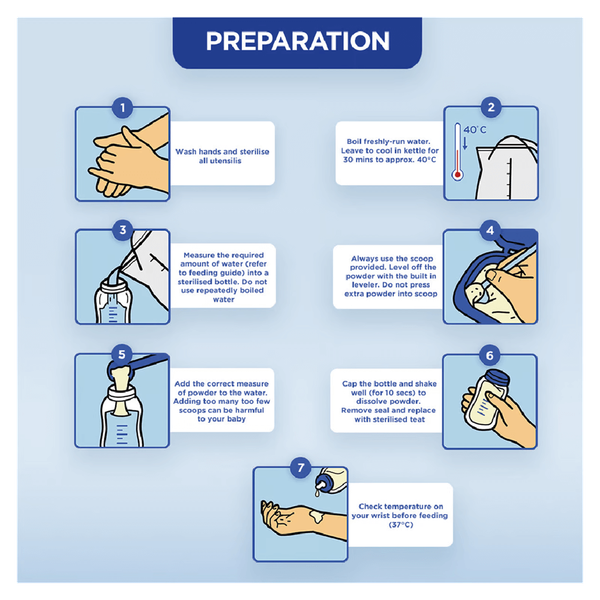 PREPARATION

1

Wash hands and sterilise all utensilis

2

40°C

Boil freshly-run water. Leave to cool in kettle for 30 mins to approx. 40°C

3

Measure the required amount of water (refer to feeding guide) into a sterilised bottle. Do not use repeatedly boiled water

4

Always use the scoop provided. Level off the powder with the built in leveler. Do not press extra powder into scoop

5

Add the correct measure of powder to the water. Adding too many too few scoops can be harmful to your baby

6

Cap the bottle and shake well (for 10 secs) to dissolve powder. Remove seal and replace with sterilised teat

7

Check temperature on your wrist before feeding (37°C)