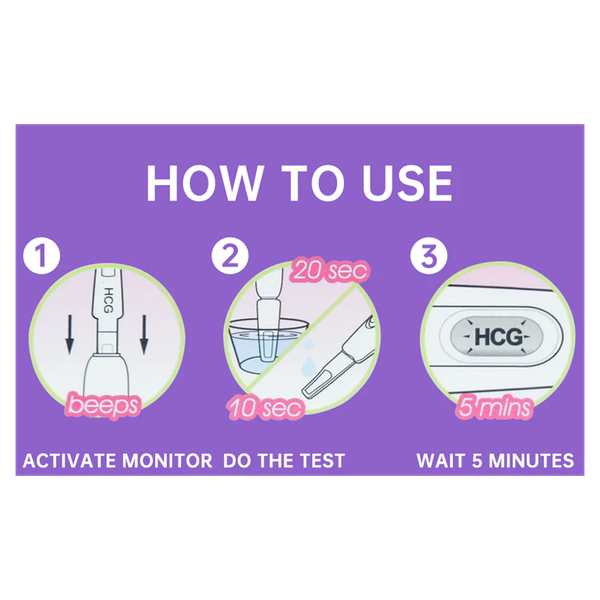 HOW TO USE

1

HCG

beeps

ACTIVATE MONITOR

2

20 sec

10 sec

DO THE TEST

3

HCG

5 mins

WAIT 5 MINUTES