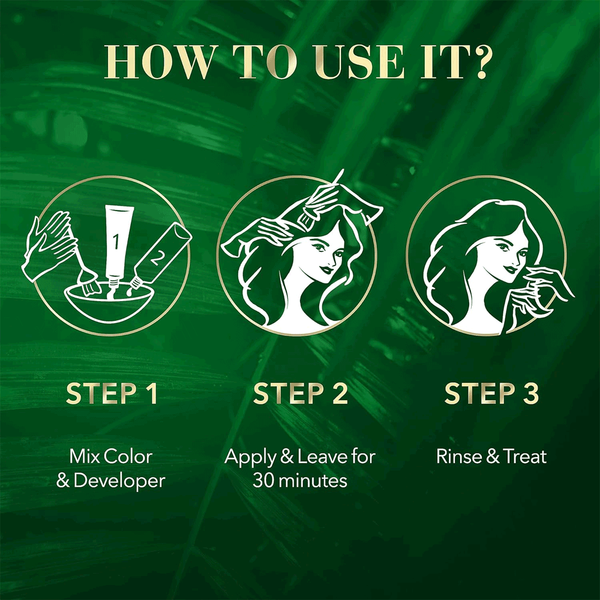 HOW TO USE IT?

1

2

STEP 1

Mix Color & Developer

STEP 2

Apply & Leave for 30 minutes

STEP 3

Rinse & Treat