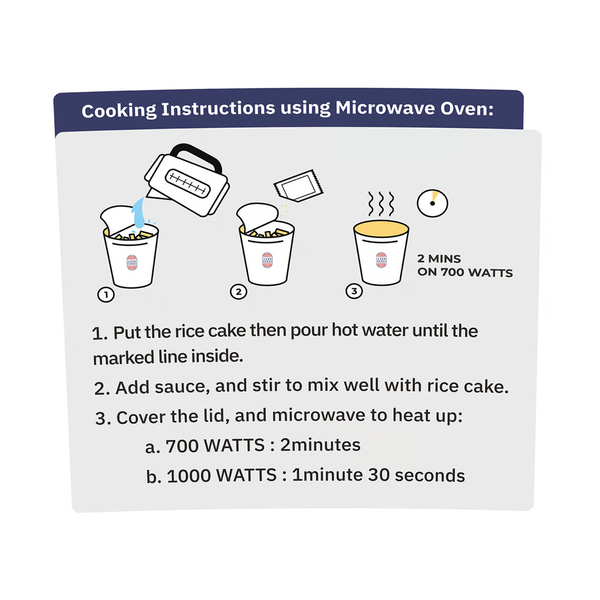 Cooking Instructions using Microwave Oven:

1

2

3

2 MINS ON 700 WATTS

1. Put the rice cake then pour hot water until the marked line inside.

2. Add sauce, and stir to mix well with rice cake.

3. Cover the lid, and microwave to heat up:

a. 700 WATTS : 2minutes

b. 1000 WATTS : 1minute 30 seconds