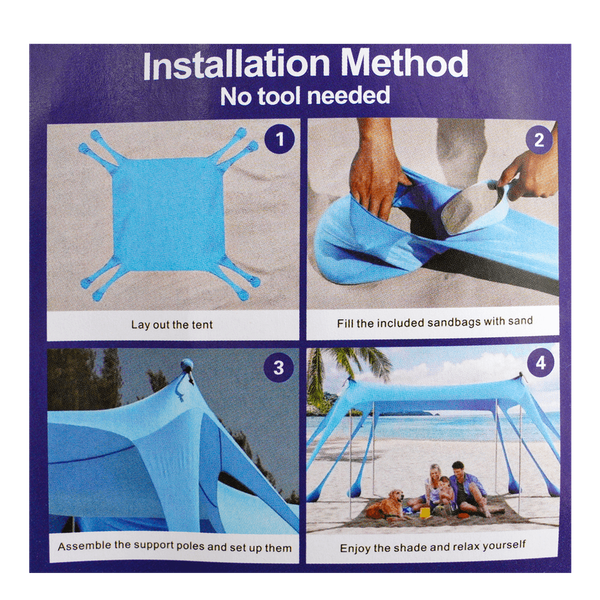 Installation Method
No tool needed

1
Lay out the tent

2
Fill the included sandbags with sand

3
Assemble the support poles and set up them

4
Enjoy the shade and relax yourself