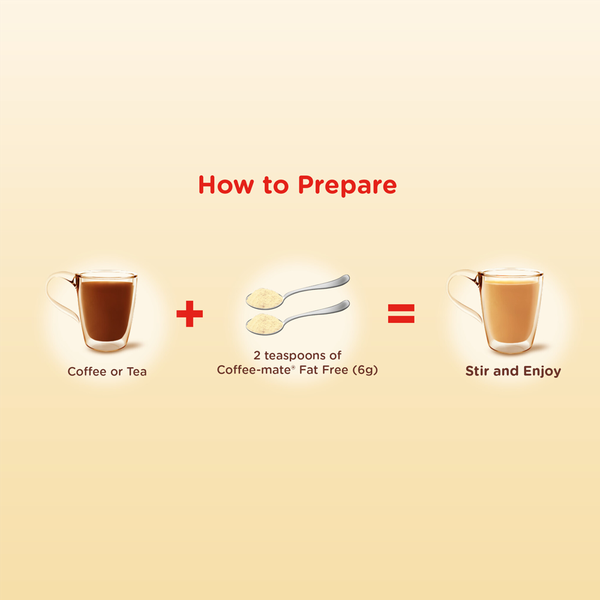 How to Prepare

Coffee or Tea

+

2 teaspoons of Coffee-mate® Fat Free (6g)

=

Stir and Enjoy