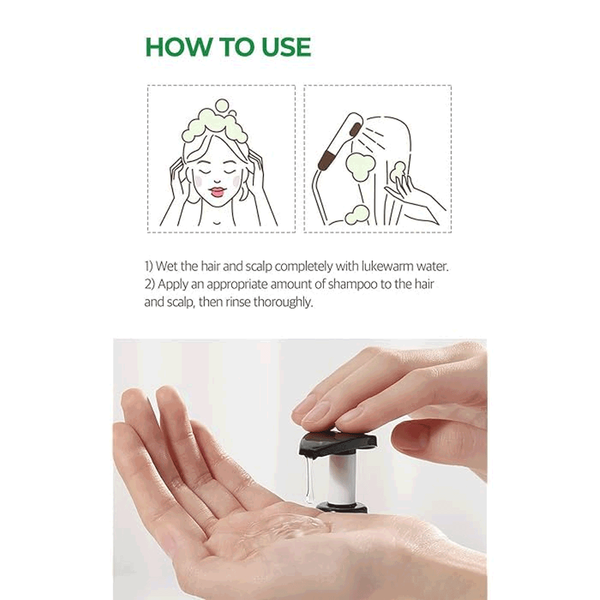 HOW TO USE

1) Wet the hair and scalp completely with lukewarm water.
2) Apply an appropriate amount of shampoo to the hair and scalp, then rinse thoroughly.