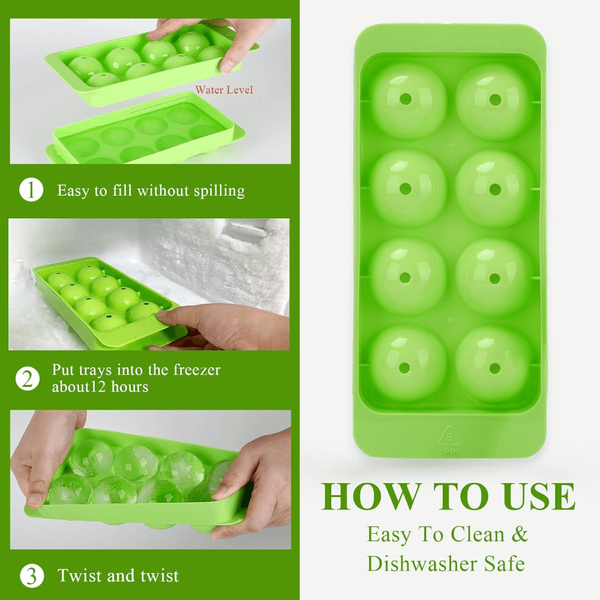 Water Level

1 Easy to fill without spilling

2 Put trays into the freezer about12 hours

3 Twist and twist

5
PP

HOW TO USE

Easy To Clean & Dishwasher Safe