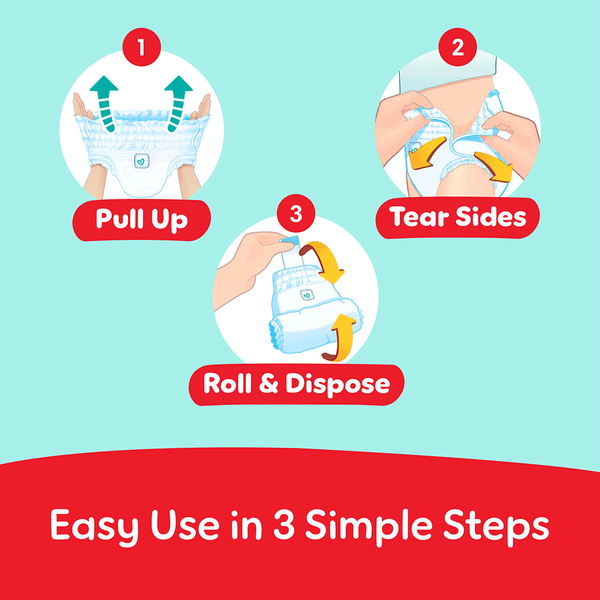 1
Pull Up

2
Tear Sides

3
Roll & Dispose

Easy Use in 3 Simple Steps