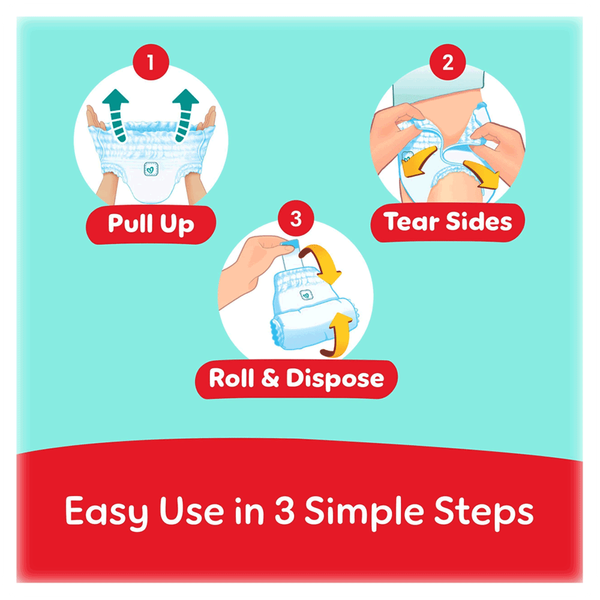 1

Pull Up

2

Tear Sides

3

Roll & Dispose

Easy Use in 3 Simple Steps