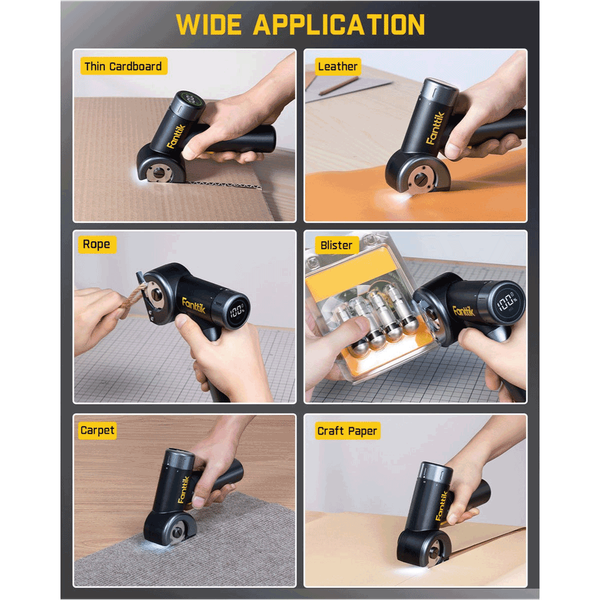 WIDE APPLICATION

Thin Cardboard

Fanttik

Leather

Fanttik

Rope

Fanttik

100%

Blister

Fanttik

100%

Carpet

Fanttik

Craft Paper

Fanttik