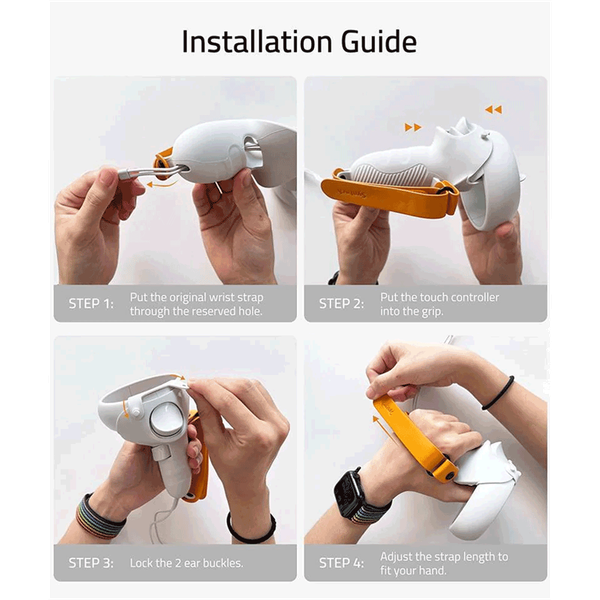 Installation Guide

STEP 1: Put the original wrist strap through the reserved hole.

STEP 2: Put the touch controller into the grip.

STEP 3: Lock the 2 ear buckles.

STEP 4: Adjust the strap length to fit your hand.