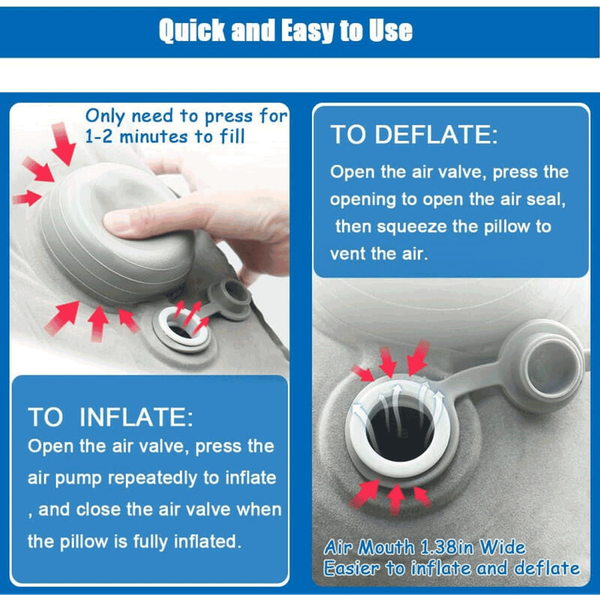 Quick and Easy to Use

Only need to press for 1-2 minutes to fill

TO INFLATE:
Open the air valve, press the air pump repeatedly to inflate , and close the air valve when the pillow is fully inflated.

TO DEFLATE:
Open the air valve, press the opening to open the air seal, then squeeze the pillow to vent the air.

Air Mouth 1.38in Wide
Easier to inflate and deflate