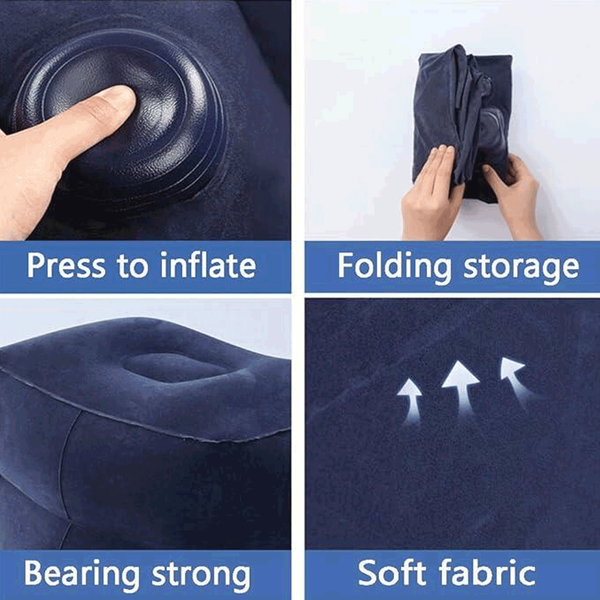 Press to inflate

Folding storage

Bearing strong

Soft fabric