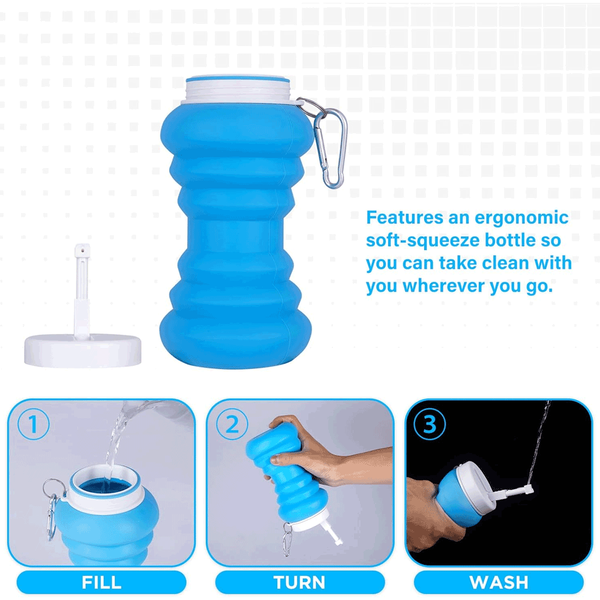 Features an ergonomic soft-squeeze bottle so you can take clean with you wherever you go.

1

FILL

2

TURN

3

WASH