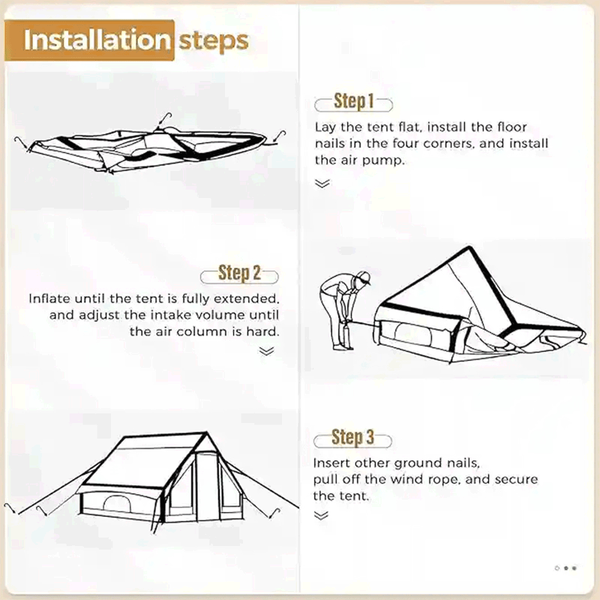 Installation steps

Step 1

Lay the tent flat, install the floor nails in the four corners, and install the air pump.

Step 2

Inflate until the tent is fully extended, and adjust the intake volume until the air column is hard.

Step 3

Insert other ground nails, pull off the wind rope, and secure the tent.