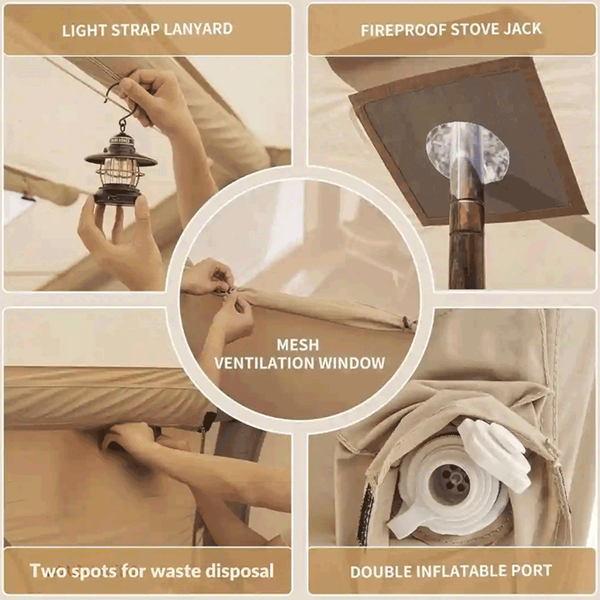 LIGHT STRAP LANYARD

FIREPROOF STOVE JACK

MESH VENTILATION WINDOW

Two spots for waste disposal

DOUBLE INFLATABLE PORT