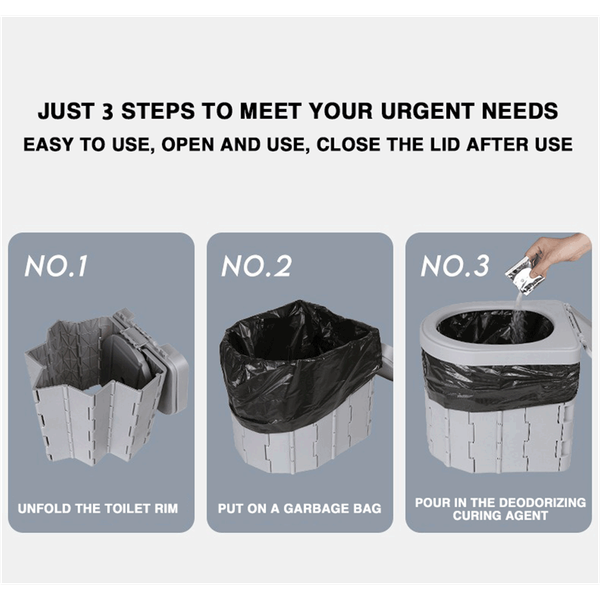 JUST 3 STEPS TO MEET YOUR URGENT NEEDS
EASY TO USE, OPEN AND USE, CLOSE THE LID AFTER USE

NO.1

UNFOLD THE TOILET RIM

NO.2

PUT ON A GARBAGE BAG

NO.3

POUR IN THE DEODORIZING CURING AGENT