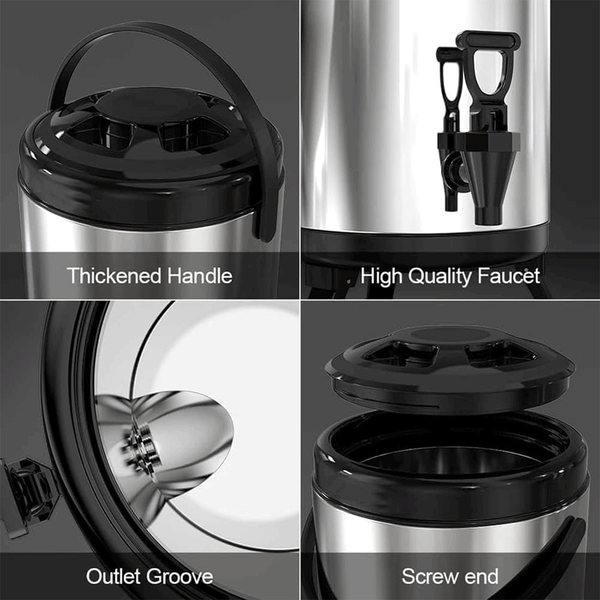 Thickened Handle

High Quality Faucet

Outlet Groove

Screw end