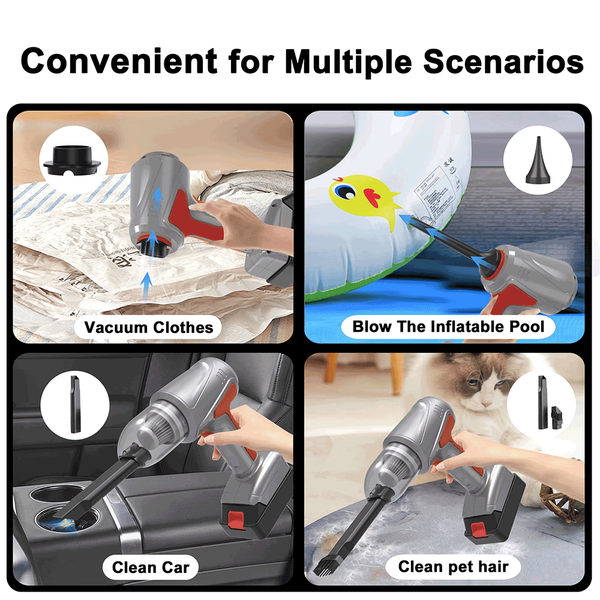 Convenient for Multiple Scenarios

Vacuum Clothes

Blow The Inflatable Pool

Clean Car

Clean pet hair